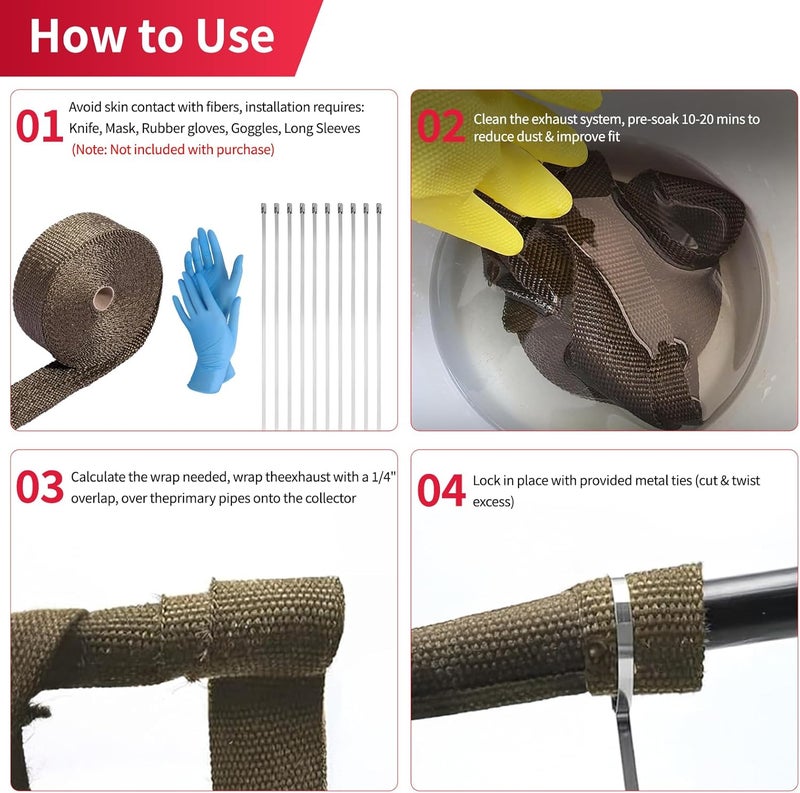 How to Use

01 Avoid skin contact with fibers, installation requires: Knife, Mask, Rubber gloves, Goggles, Long Sleeves (Note: Not included with purchase)

02 Clean the exhaust system, pre-soak 10-20 mins to reduce dust & improve fit

03 Calculate the wrap needed, wrap theexhaust with a 1/4" overlap, over theprimary pipes onto the collector

04 Lock in place with provided metal ties (cut & twist excess)